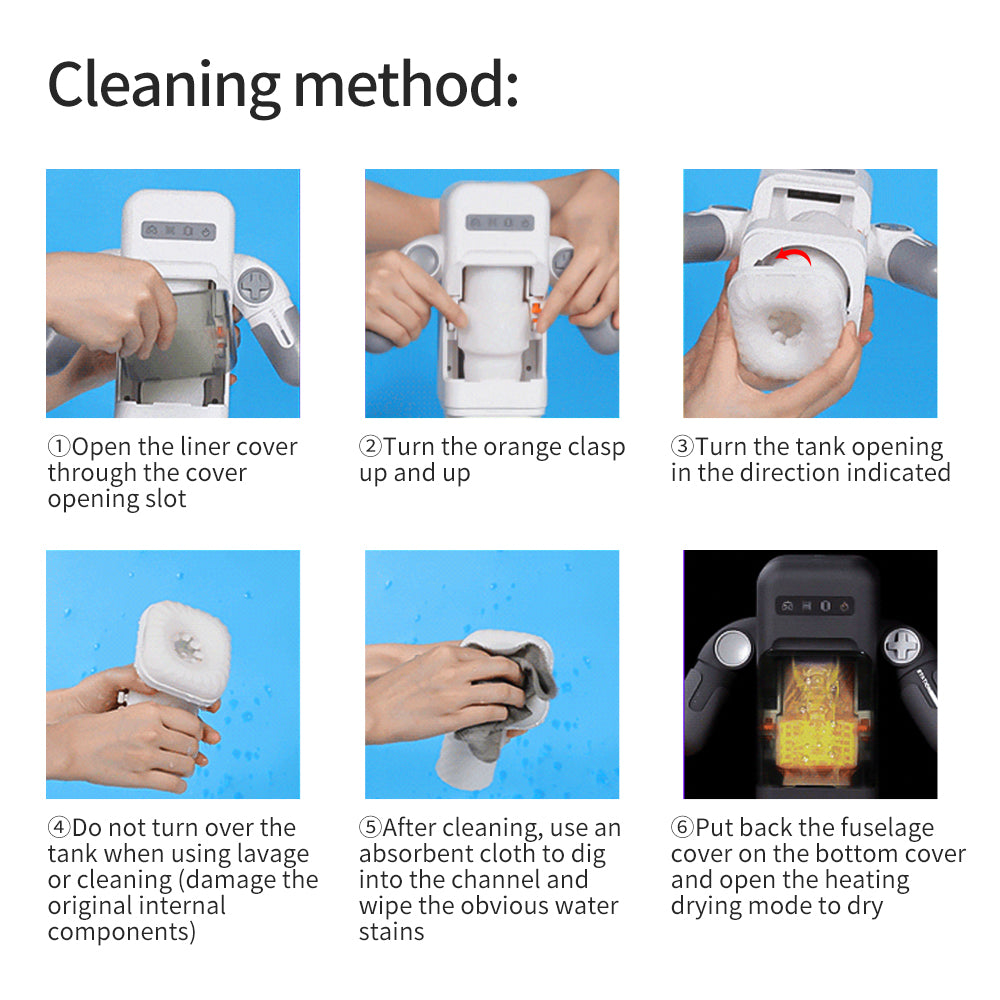 Cleaning method:

①Open the liner cover through the cover opening slot

②Turn the orange clasp up and up

③Turn the tank opening in the direction indicated

④Do not turn over the tank when using lavage or cleaning (damage the original internal components)

⑤After cleaning, use an absorbent cloth to dig into the channel and wipe the obvious water stains

⑥Put back the fuselage cover on the bottom cover and open the heating drying mode to dry